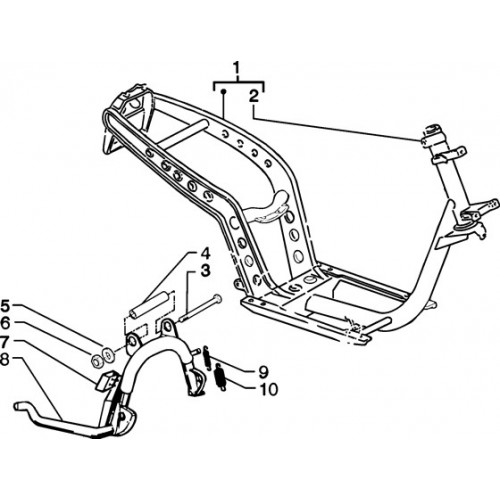 1
2
4
3
5
6
7
8
9
10